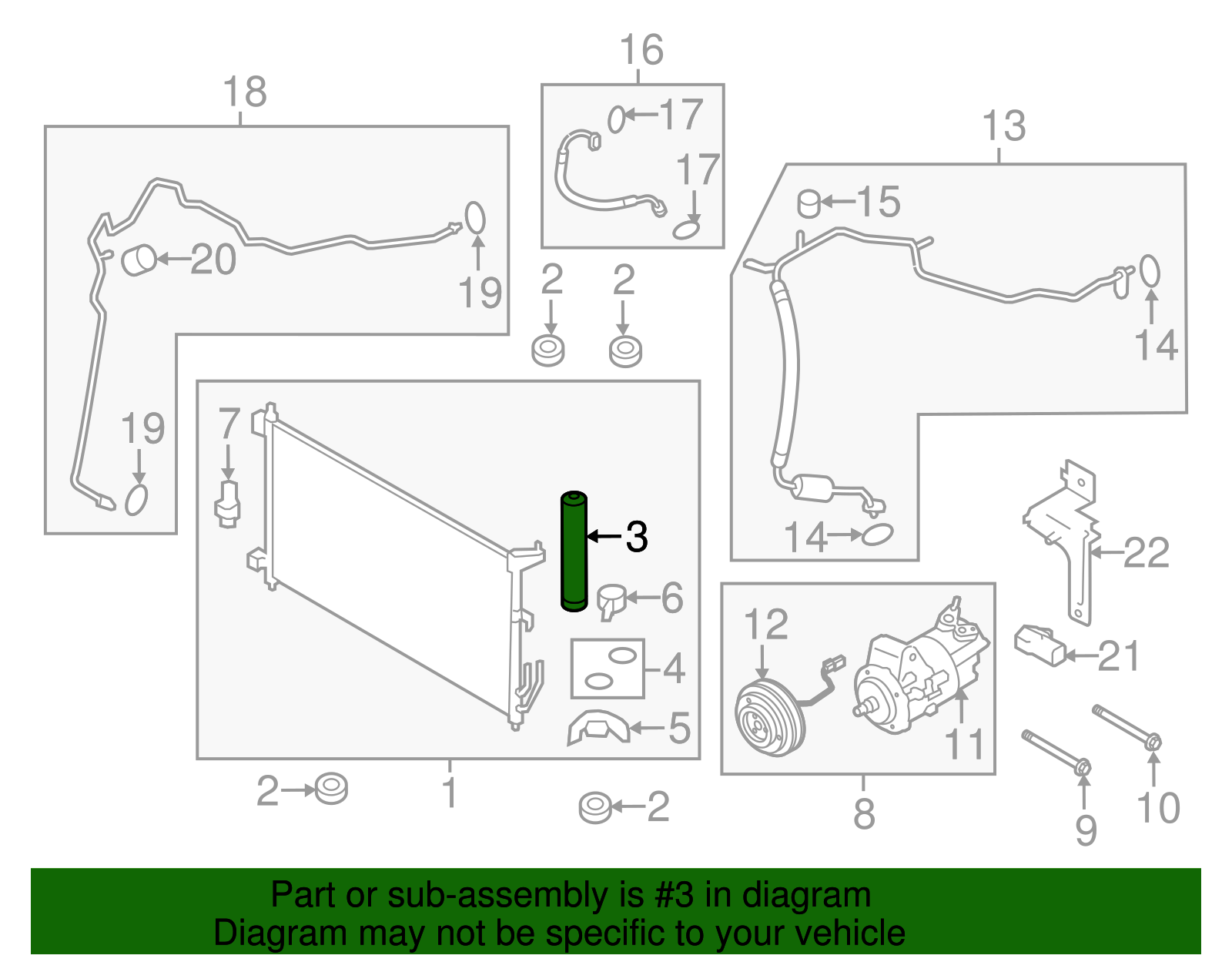 18
16
17
17
13
15
20
19
2
2
14
19
7
3
6
4
5
14
22
12
21
11
2
1
2
8
9
10

Part or sub-assembly is #3 in diagram
Diagram may not be specific to your vehicle