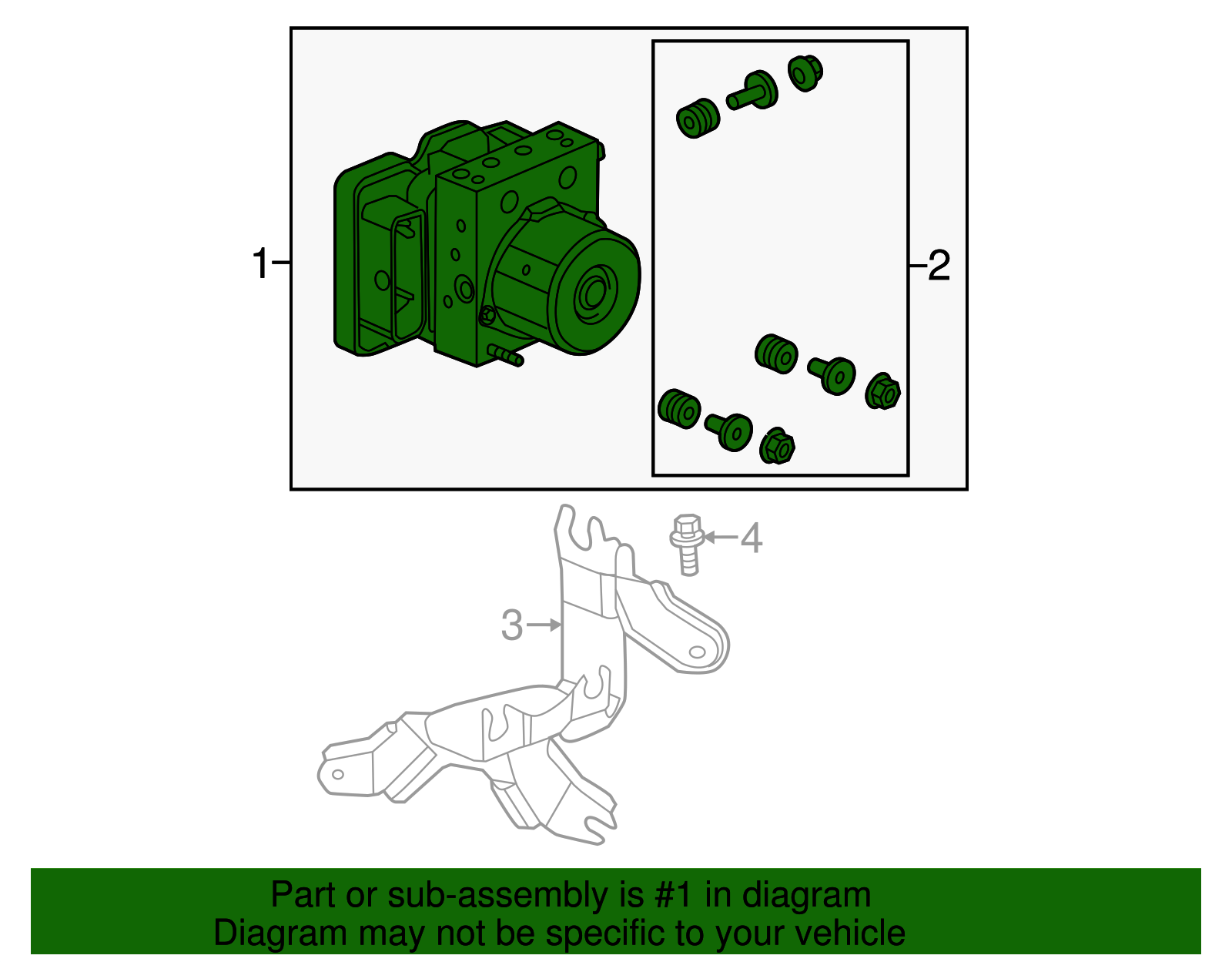 1
2
4
3
Part or sub-assembly is #1 in diagram
Diagram may not be specific to your vehicle