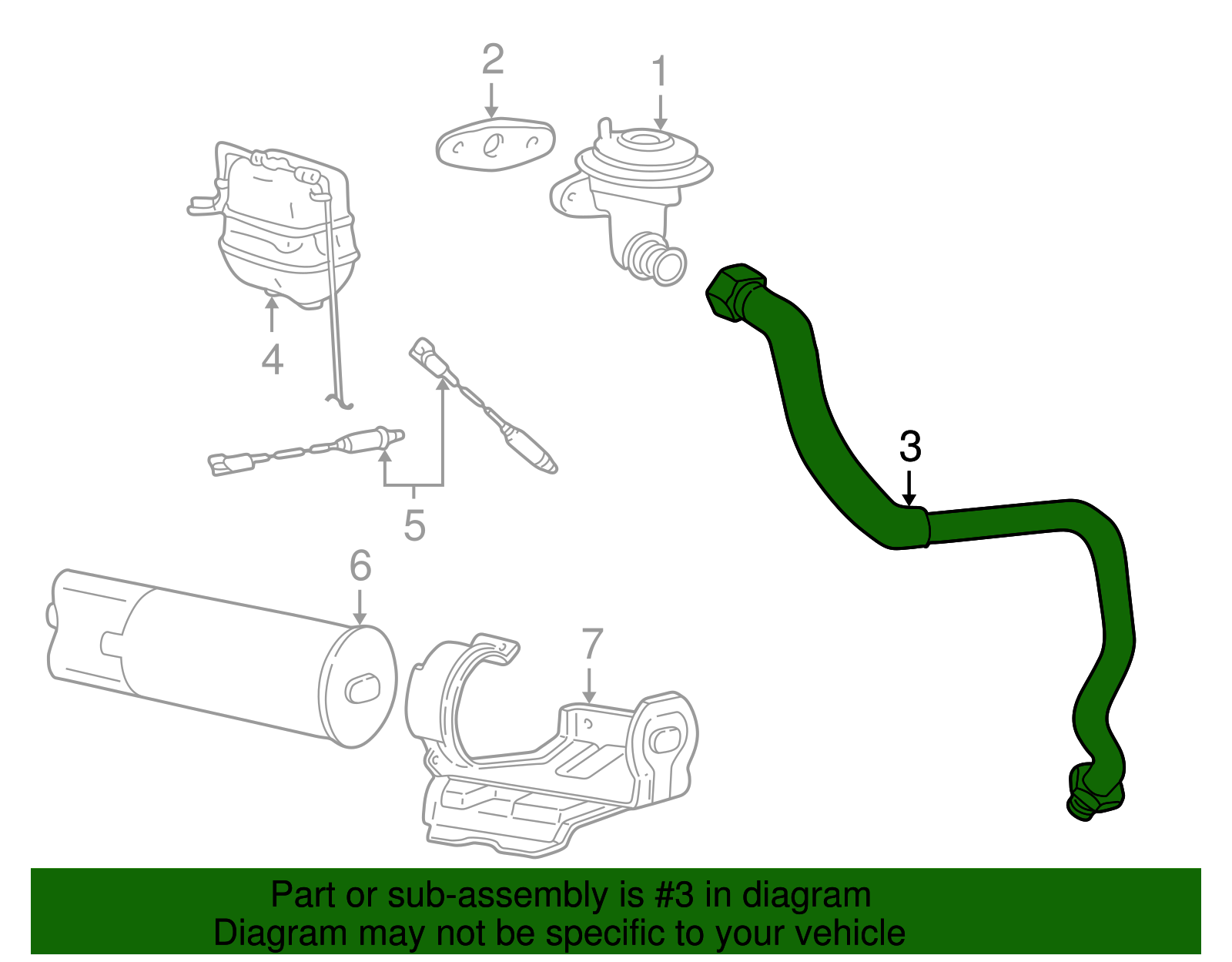 2
1
4
3
5
6
7

Part or sub-assembly is #3 in diagram
Diagram may not be specific to your vehicle