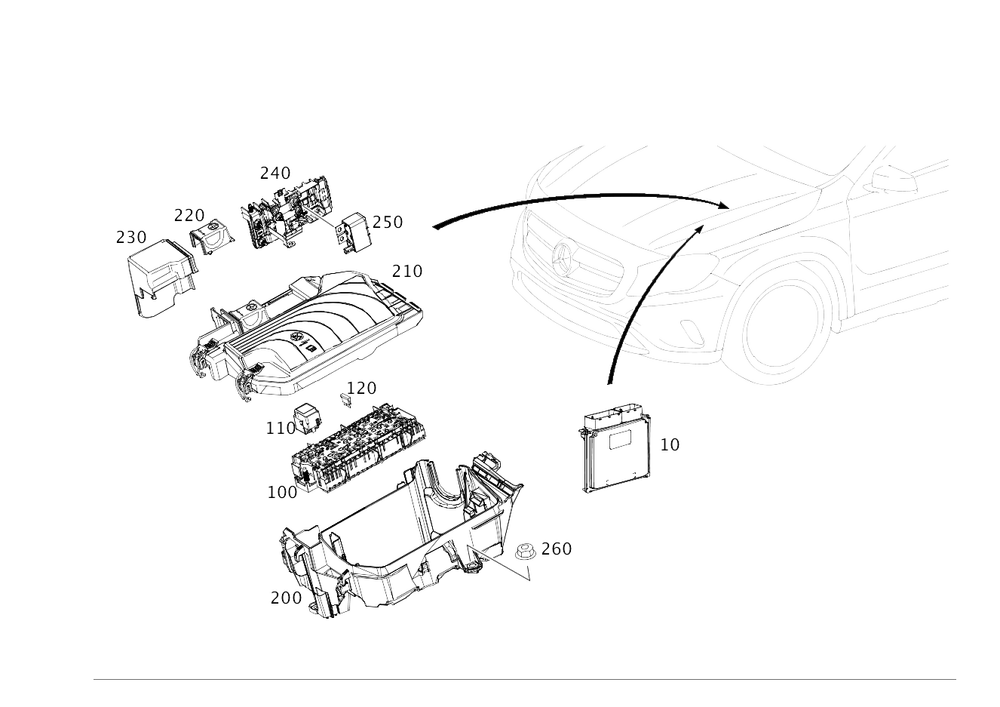 240
220
230
250
210
120
110
100
10
260
200