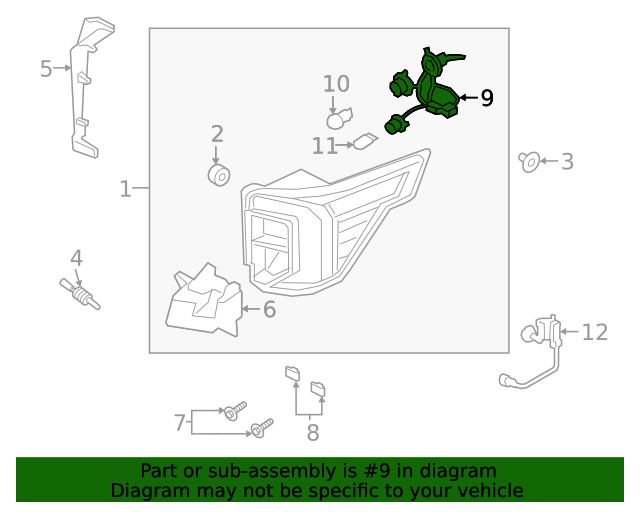 5
10
9
2
11
3
1
4
6
12
7
8

Part or sub-assembly is #9 in diagram
Diagram may not be specific to your vehicle