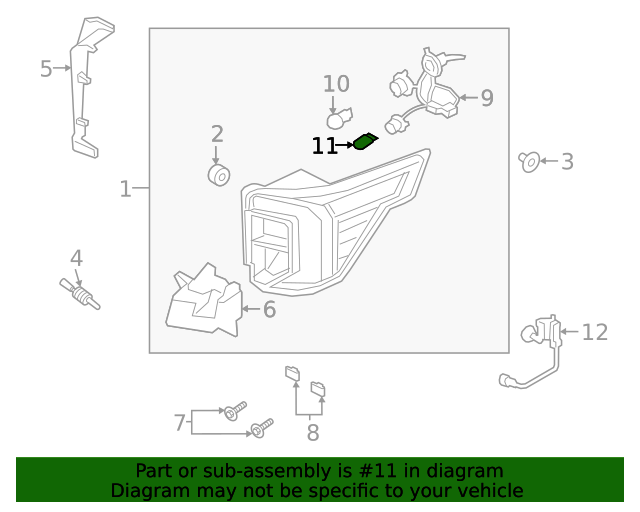 5
10
9
2
11
3
1
4
6
12
7
8

Part or sub-assembly is #11 in diagram
Diagram may not be specific to your vehicle