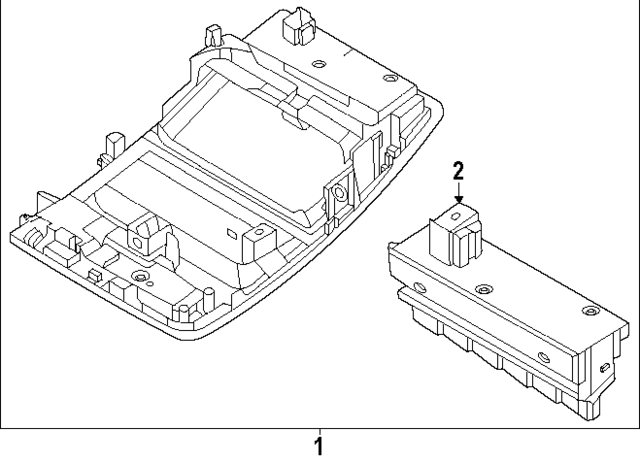 2

1