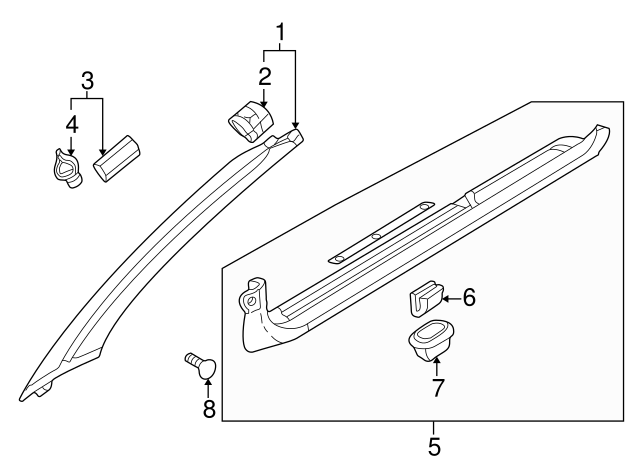 1
2
3
4
6
7
8
5