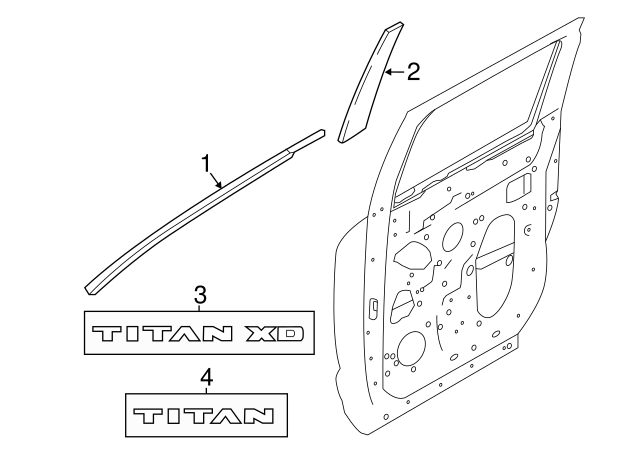 2
1
3
TITAN XD
4
TITAN