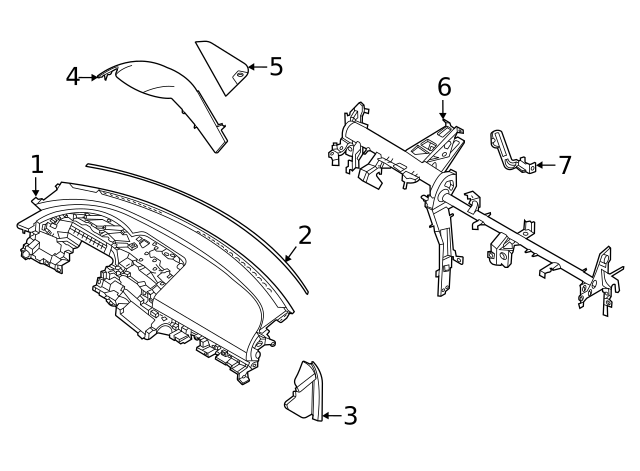 4
5
6
1
7
2
3