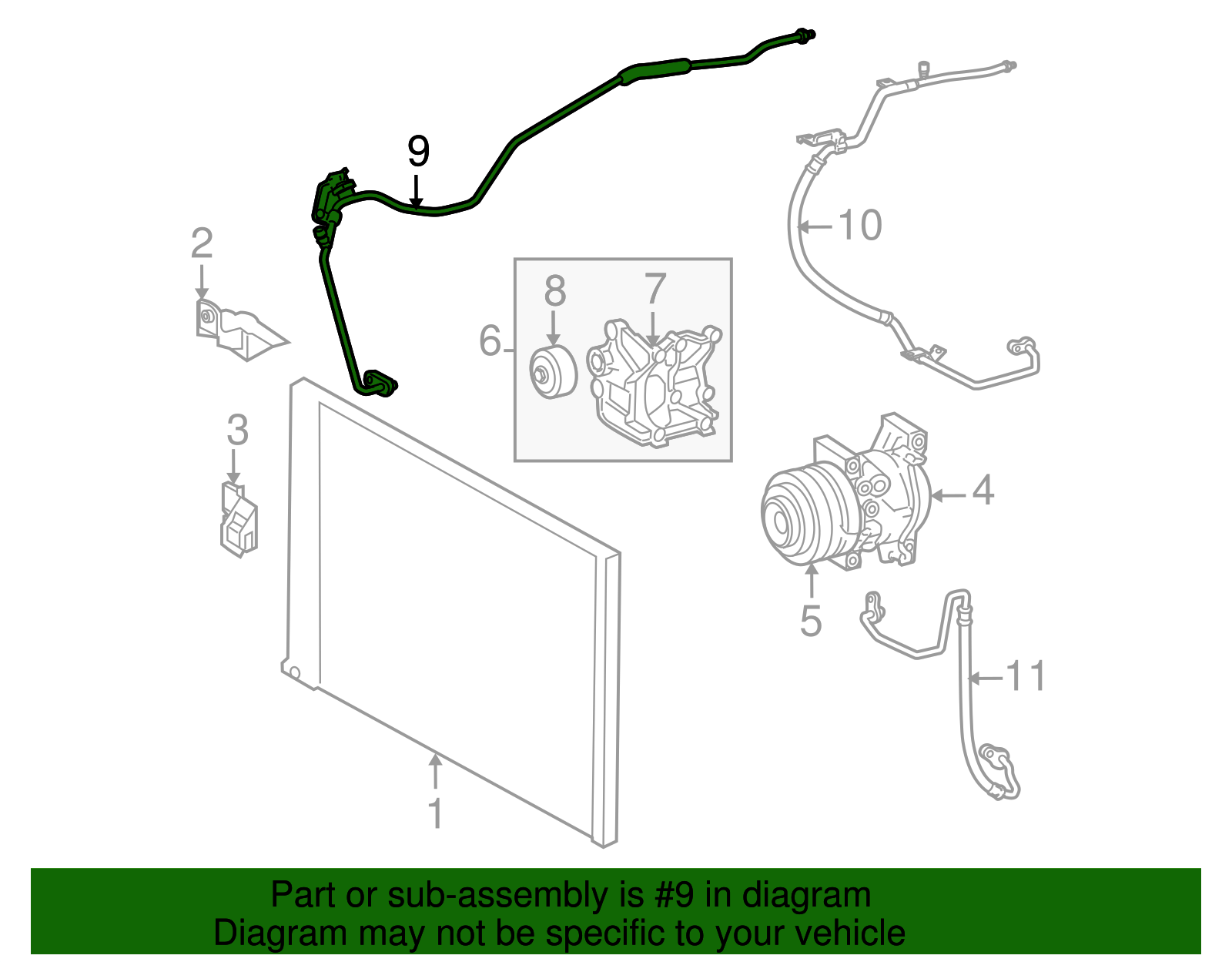 9

10

2

8

7

6

3

4

5

11

1

Part or sub-assembly is #9 in diagram
Diagram may not be specific to your vehicle