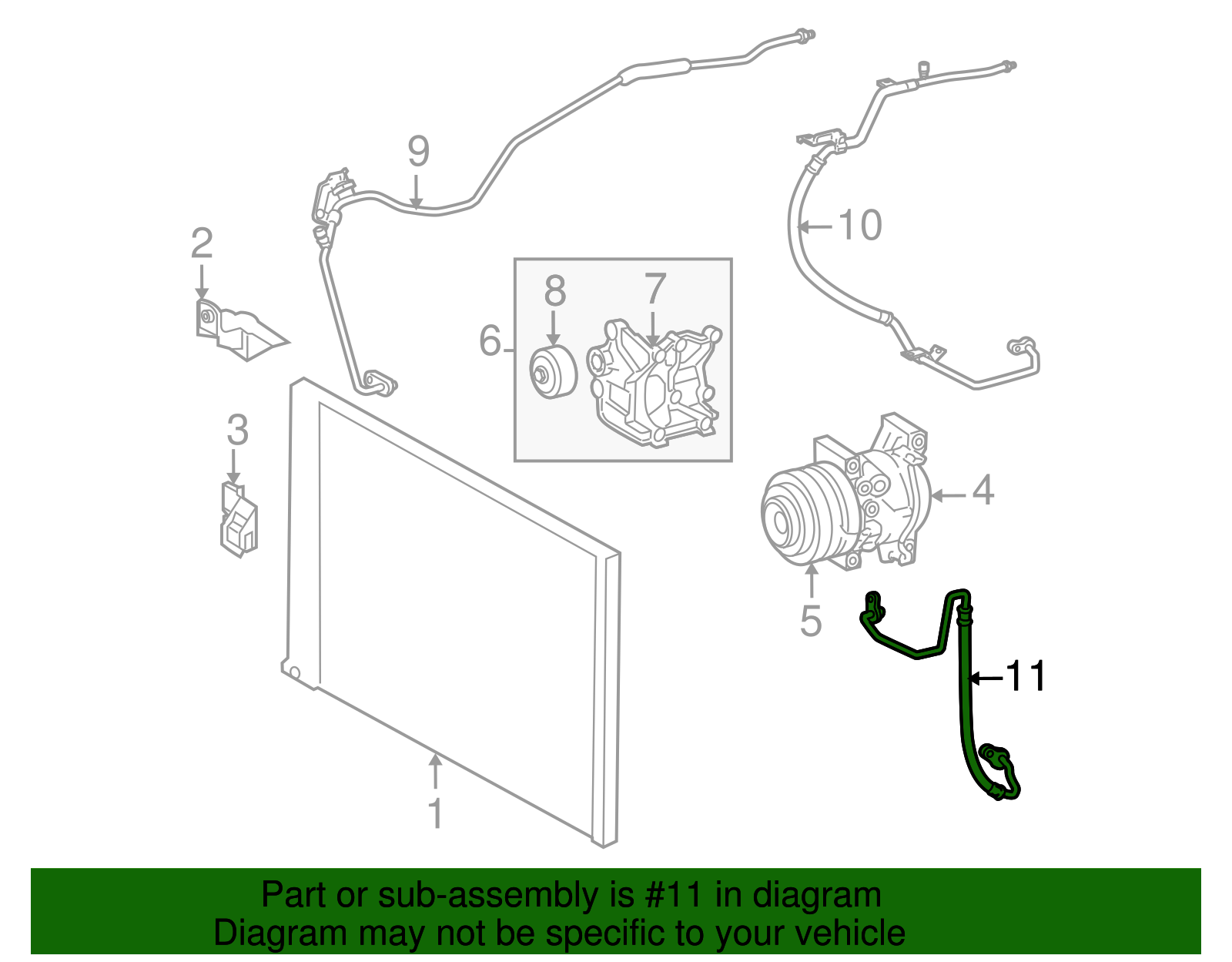 9
10
2
8
7
6
3
4
5
11
1

Part or sub-assembly is #11 in diagram
Diagram may not be specific to your vehicle