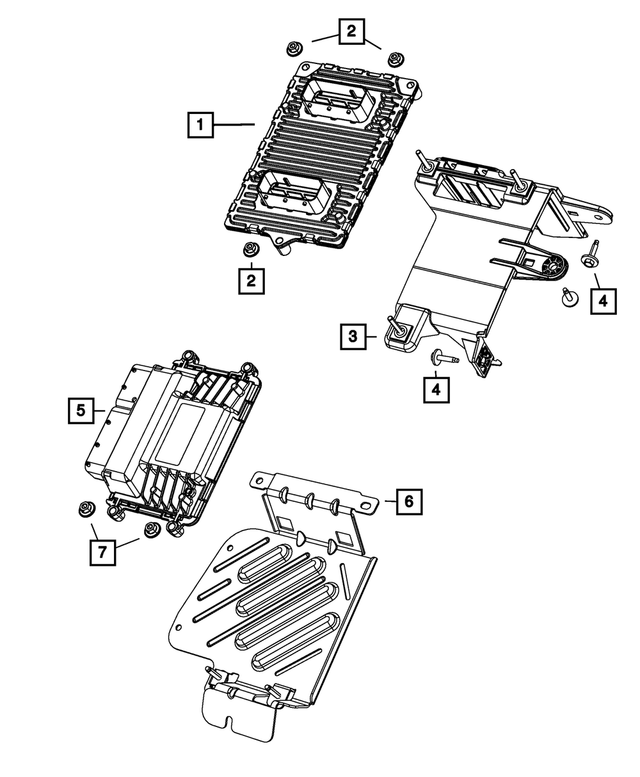 2
1
2
4
3
4
5
6
7