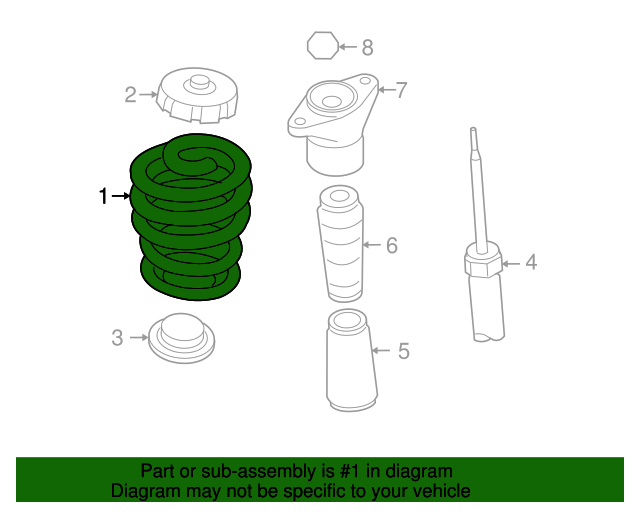 8
2
7
1
6
4
3
5

Part or sub-assembly is #1 in diagram
Diagram may not be specific to your vehicle