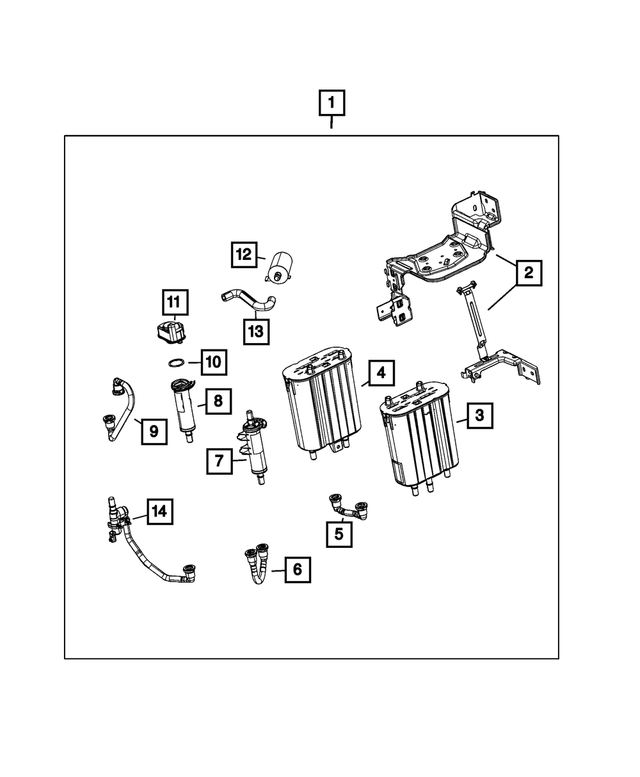 1
12
2
11
13
10
4
8
3
9
7
14
5
6