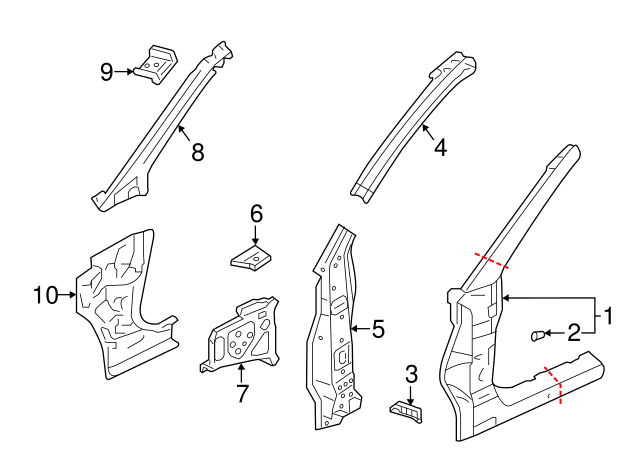 9
8
4
6
10
5
1
2
7
3