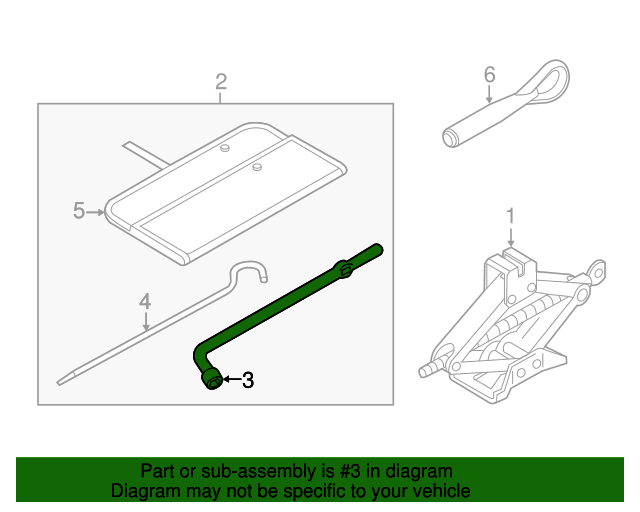 2

6

5

1

4

3

Part or sub-assembly is #3 in diagram
Diagram may not be specific to your vehicle