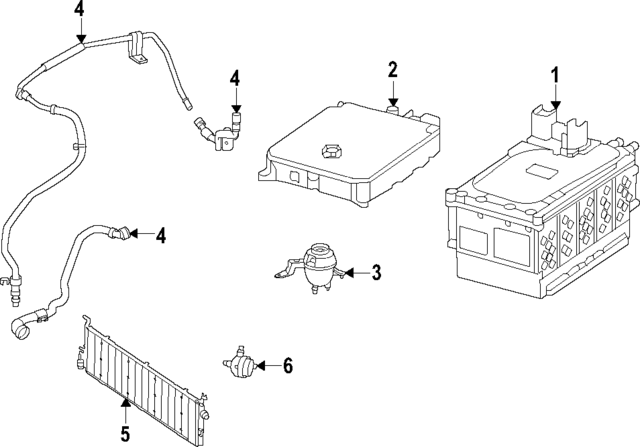 4
4
2
1
4
3
6
5