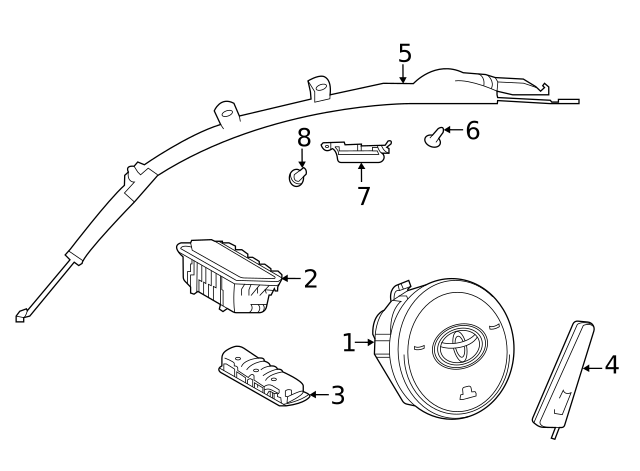 5
8
6
7
2
1
4
3