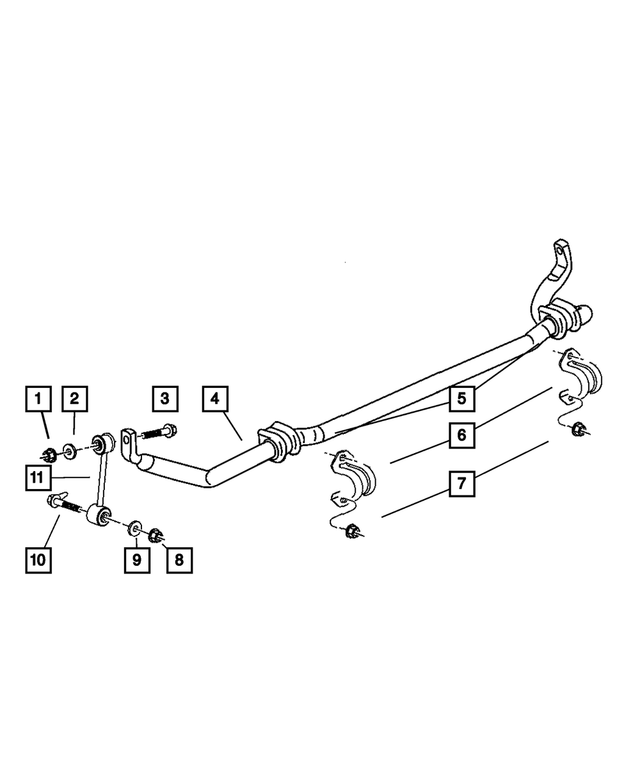 1
2
3
4
5
6
7
11
10
9
8