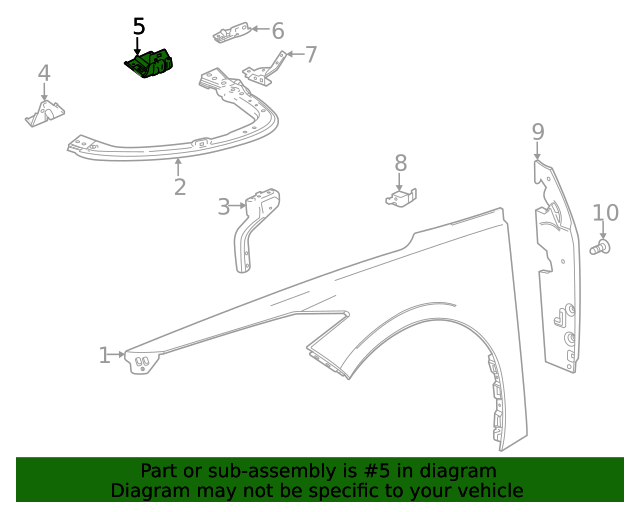 5
6
7
4
2
3
8
9
10
1

Part or sub-assembly is #5 in diagram
Diagram may not be specific to your vehicle