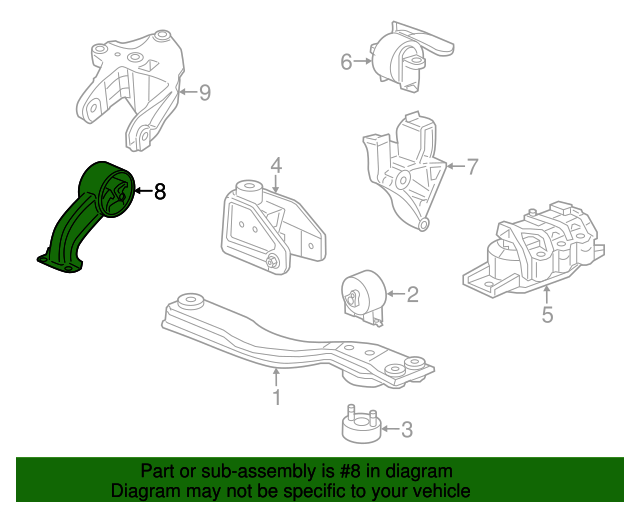 9
6
8
4
7
2
5
1
3

Part or sub-assembly is #8 in diagram
Diagram may not be specific to your vehicle