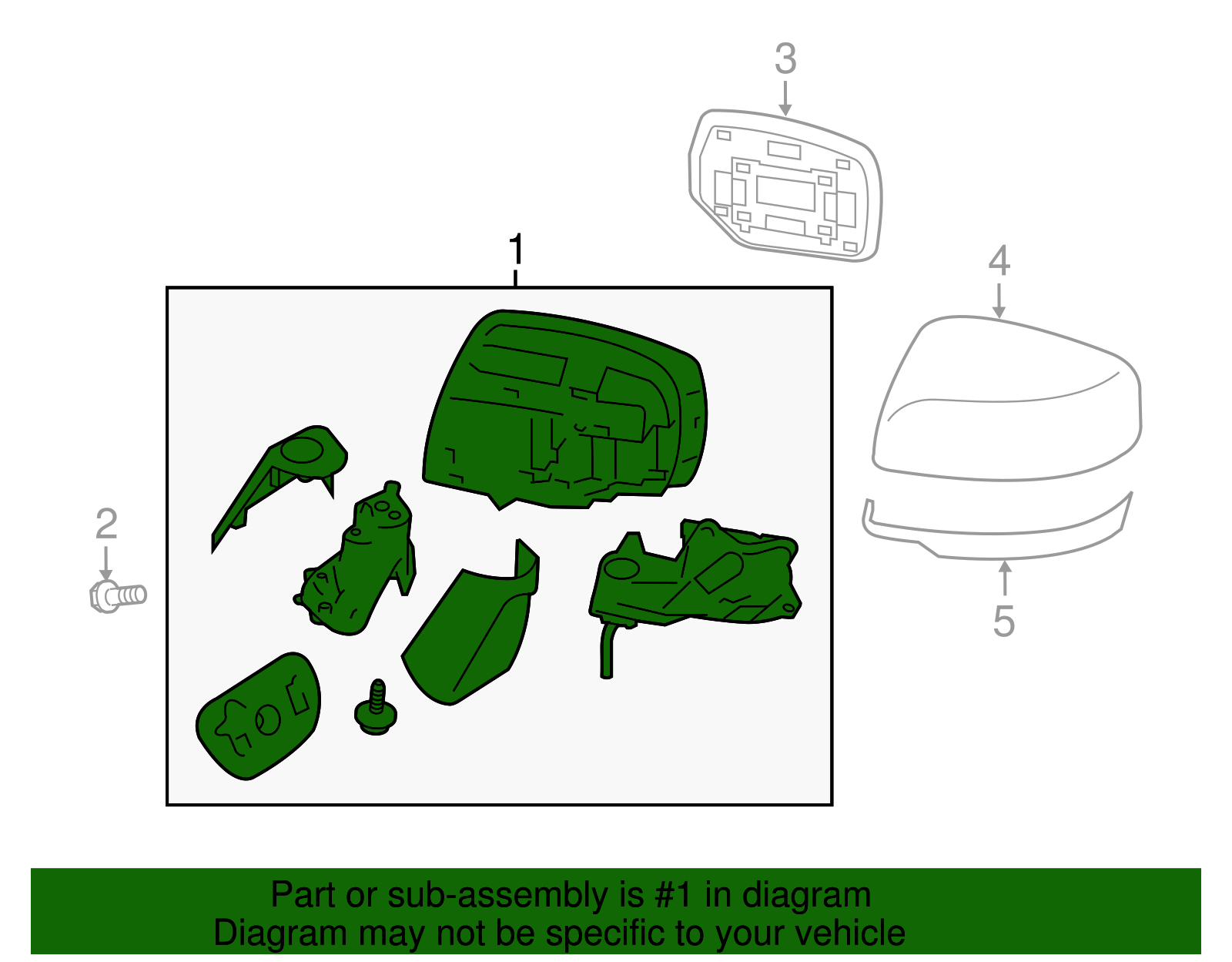 3

1

4

2

5

Part or sub-assembly is #1 in diagram
Diagram may not be specific to your vehicle