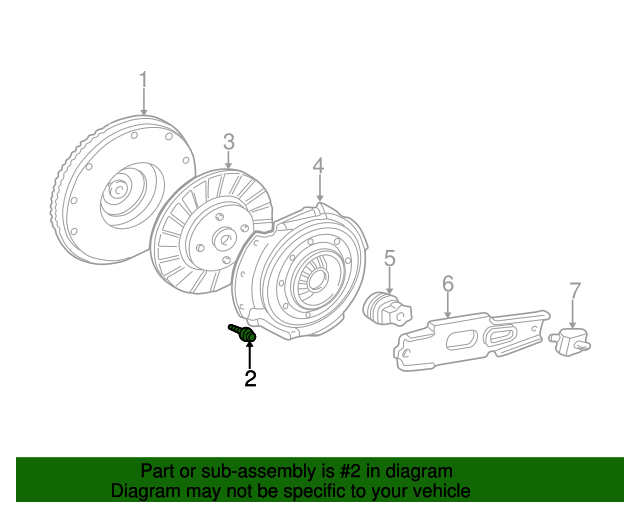 1

3

4

5

6

7

2

Part or sub-assembly is #2 in diagram
Diagram may not be specific to your vehicle