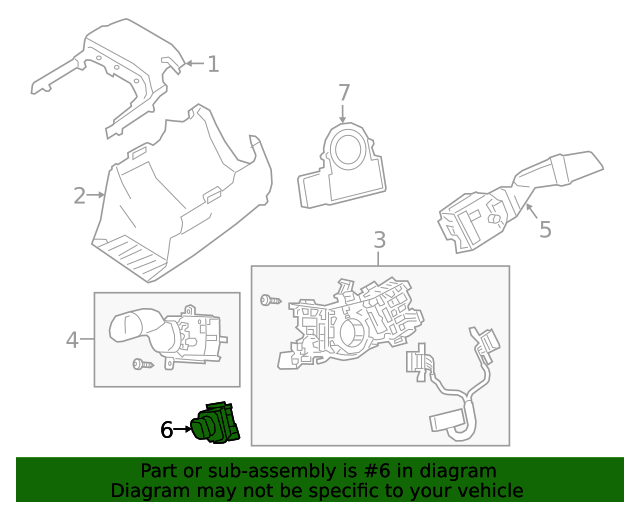 1
7
2
5
3
4
6
Part or sub-assembly is #6 in diagram
Diagram may not be specific to your vehicle