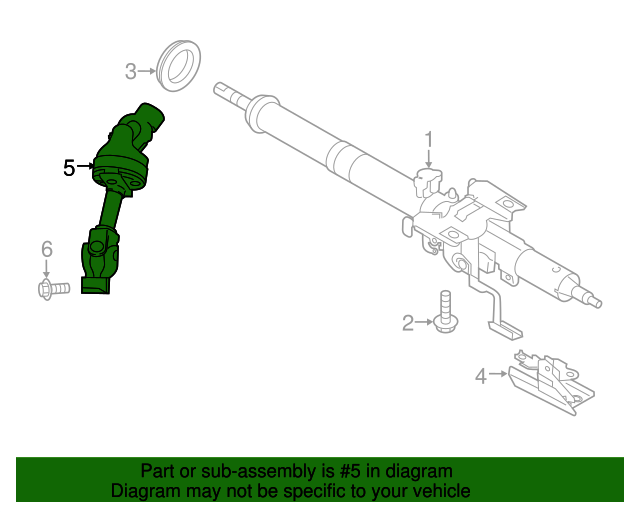 3
1
5
6
2
4
Part or sub-assembly is #5 in diagram
Diagram may not be specific to your vehicle