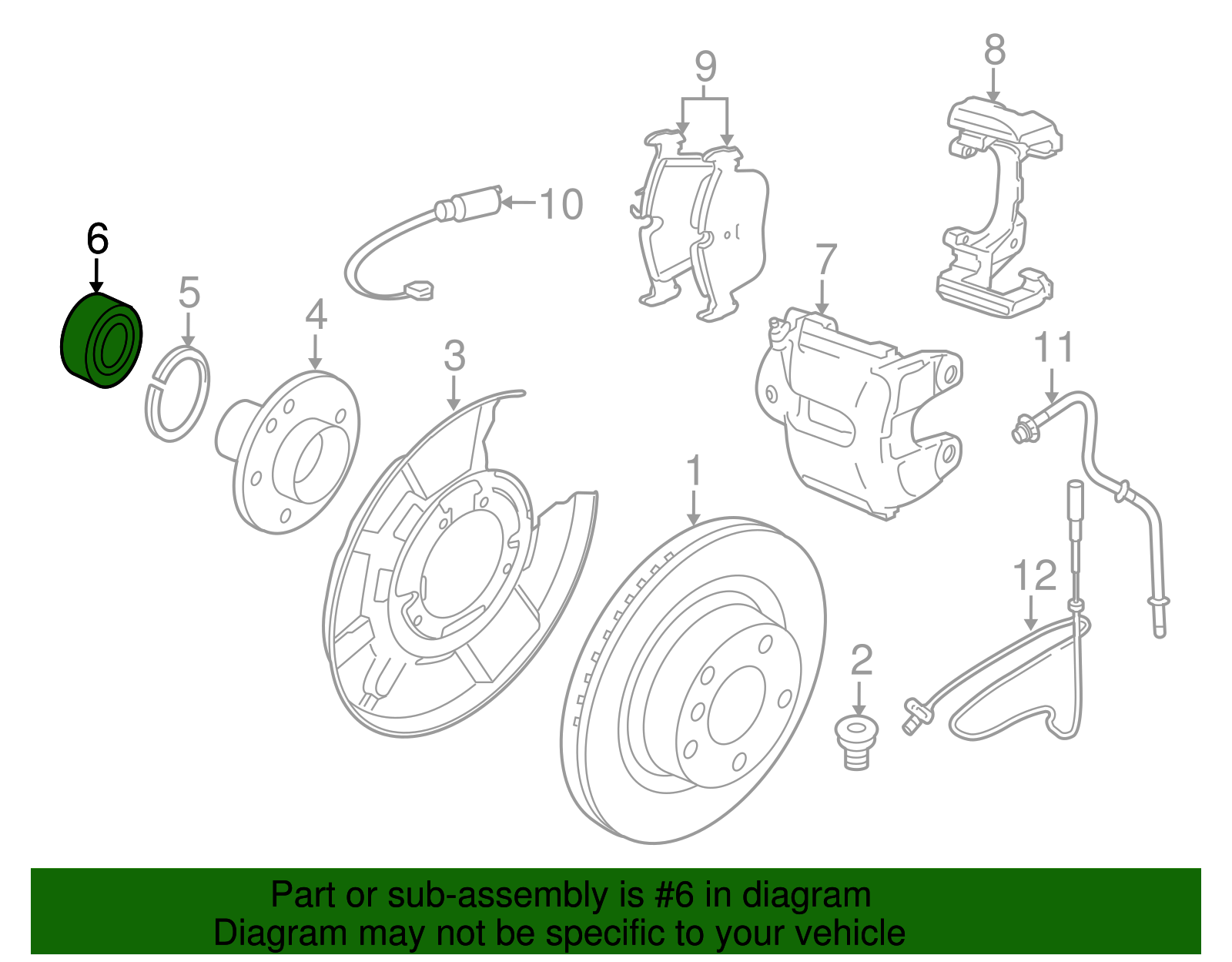 9
8
10
6
5
4
3
7
11
1
12
2

Part or sub-assembly is #6 in diagram
Diagram may not be specific to your vehicle