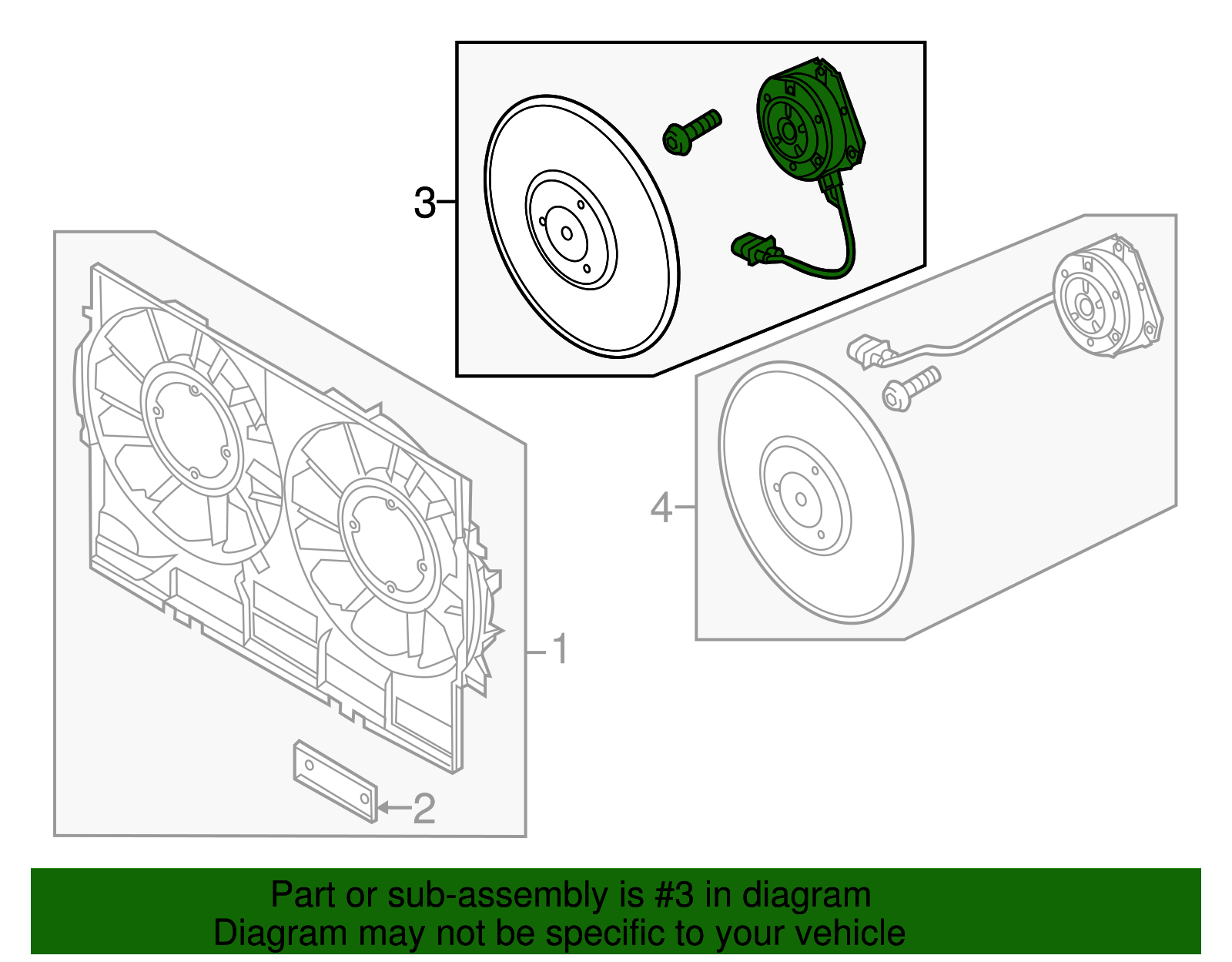 3
4
1
2

Part or sub-assembly is #3 in diagram
Diagram may not be specific to your vehicle