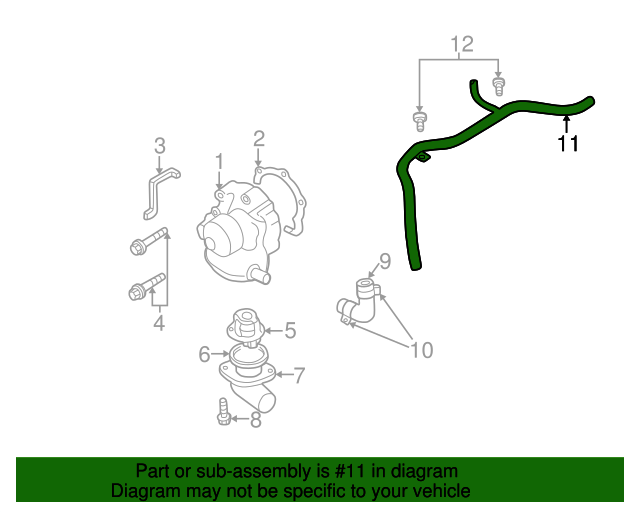 12
11
3
2
1
4
9
5
10
6
7
8

Part or sub-assembly is #11 in diagram
Diagram may not be specific to your vehicle