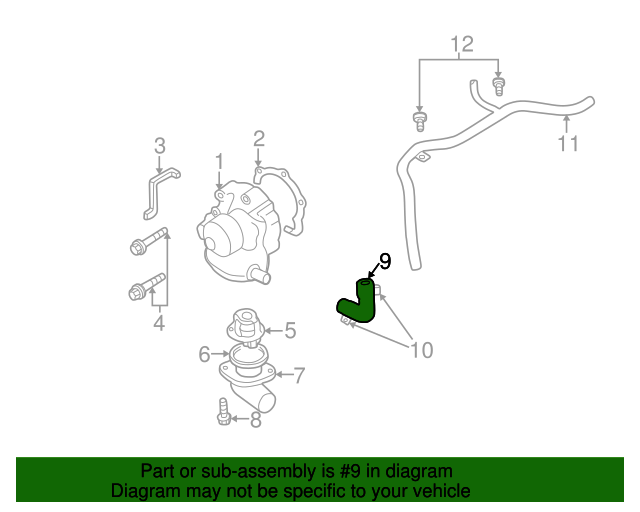 12
11
3
2
1
9
4
5
10
6
7
8

Part or sub-assembly is #9 in diagram
Diagram may not be specific to your vehicle