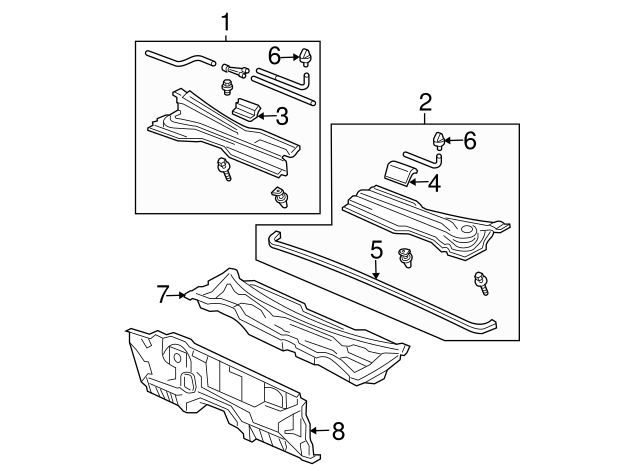 1
6
3
2
6
4
5
7
8