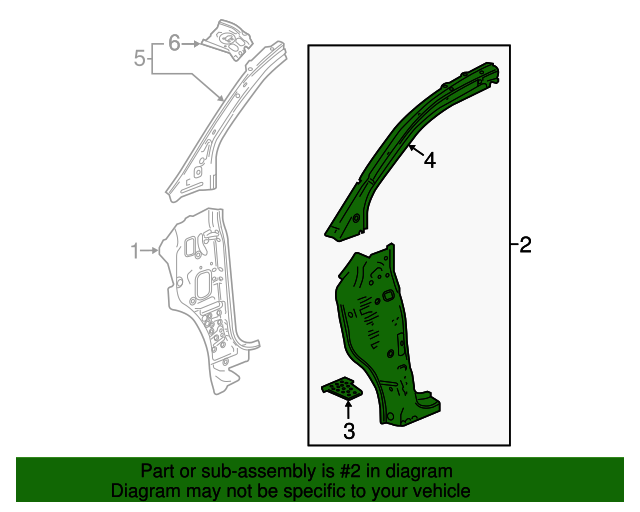 5
6
1
4
2
3
Part or sub-assembly is #2 in diagram
Diagram may not be specific to your vehicle