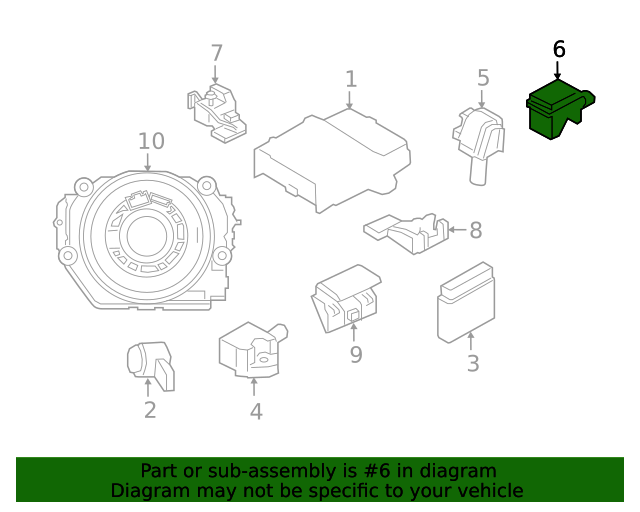 7
1
5
6
10
8
9
3
2
4

Part or sub-assembly is #6 in diagram
Diagram may not be specific to your vehicle