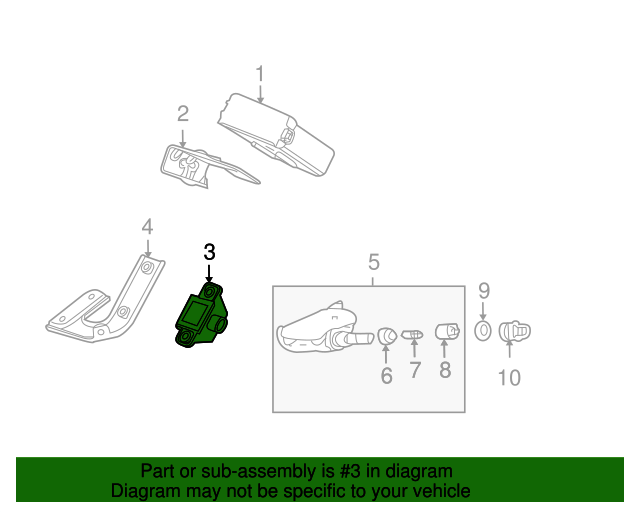 1
2
4
3
5
9
6
7
8
10

Part or sub-assembly is #3 in diagram
Diagram may not be specific to your vehicle