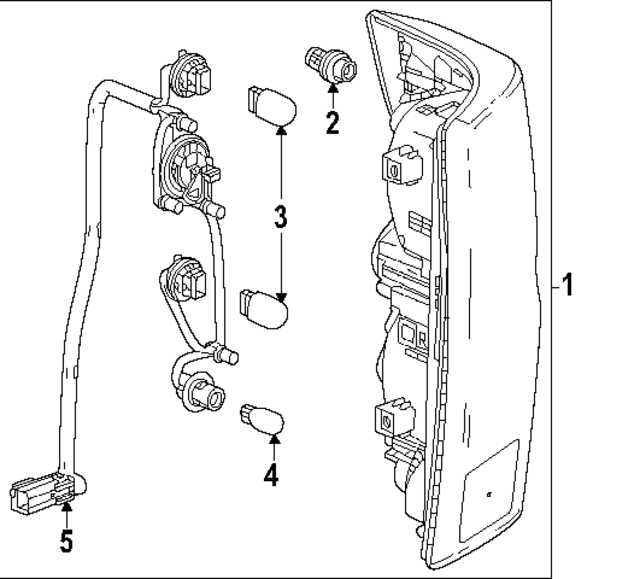 2
3
1
4
5