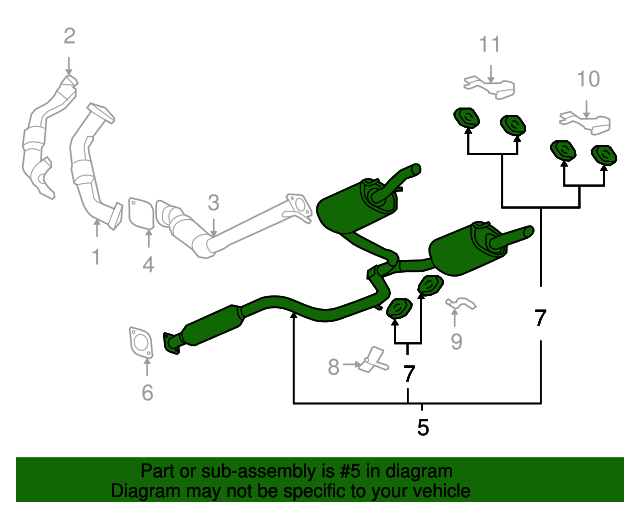 2
11
10
3
1
4
7
9
8
7
6
5

Part or sub-assembly is #5 in diagram
Diagram may not be specific to your vehicle