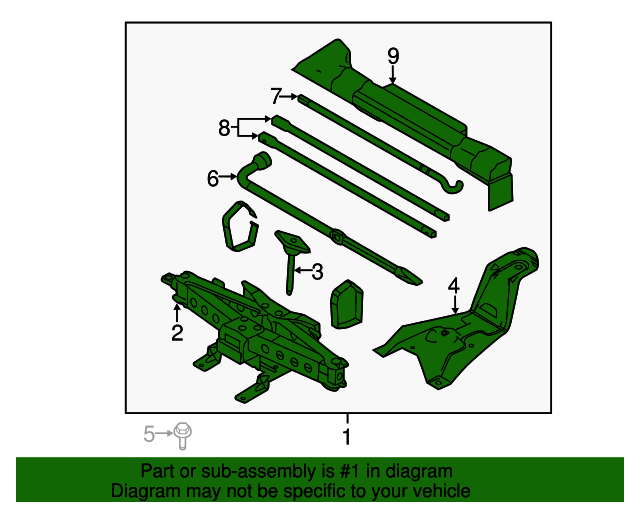 9
7
8
6
3
4
2
5
1
Part or sub-assembly is #1 in diagram
Diagram may not be specific to your vehicle