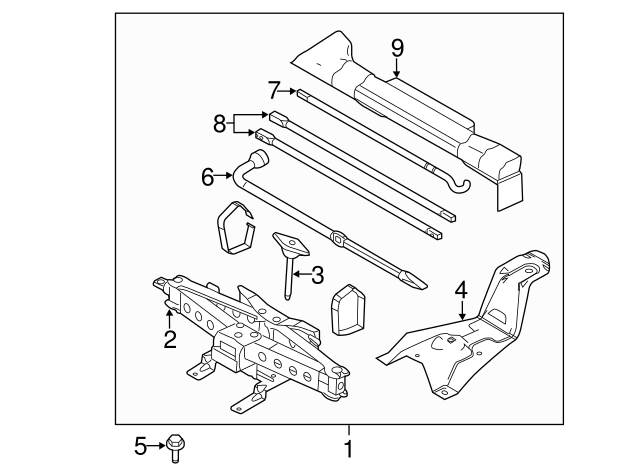 9
7
8
6
3
4
2
5
1