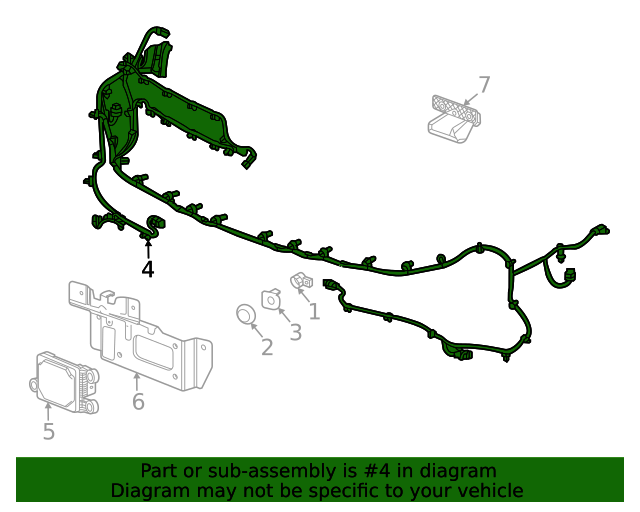 7

4

1

3

2

6

5

Part or sub-assembly is #4 in diagram
Diagram may not be specific to your vehicle