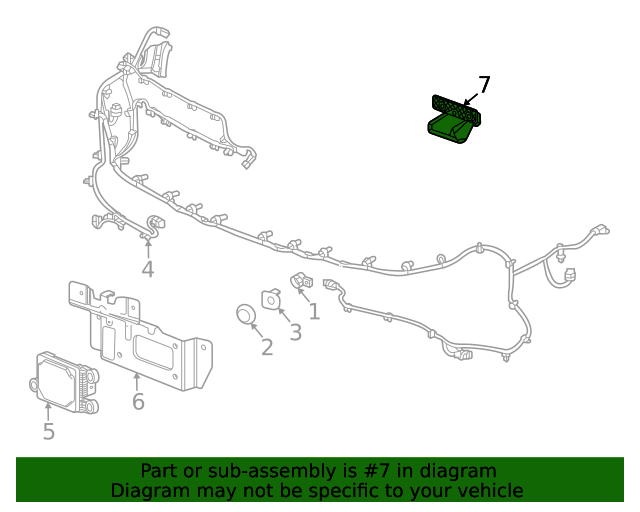 7

4

1

3

2

6

5

Part or sub-assembly is #7 in diagram
Diagram may not be specific to your vehicle