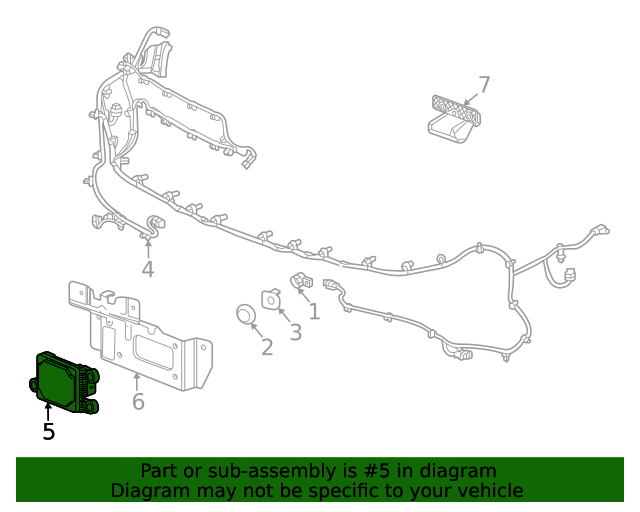 7

4

1

3

2

6

5

Part or sub-assembly is #5 in diagram
Diagram may not be specific to your vehicle