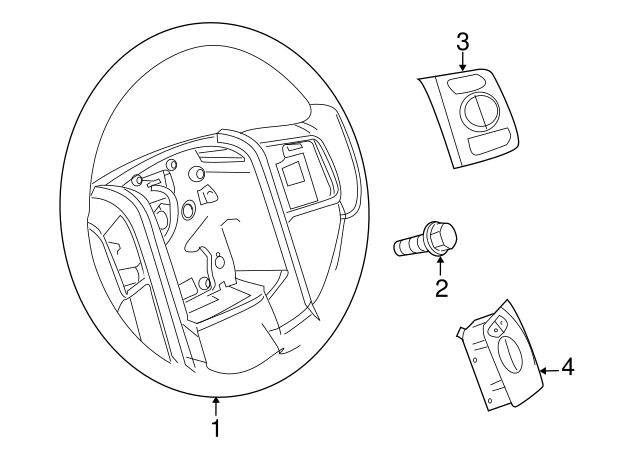 3
2
4
1