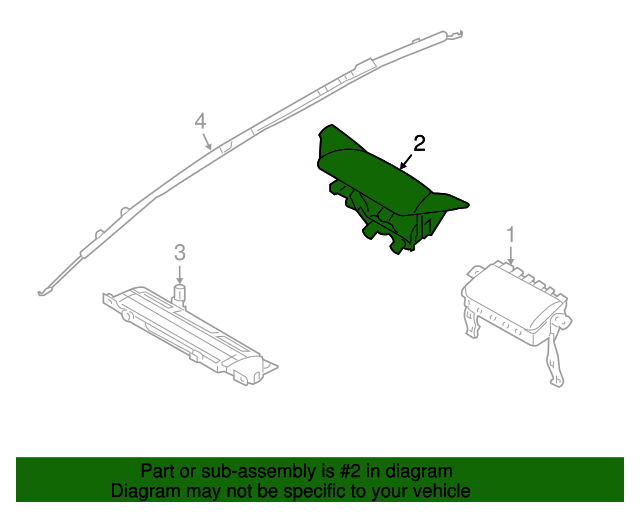 4

2

3

1

Part or sub-assembly is #2 in diagram
Diagram may not be specific to your vehicle