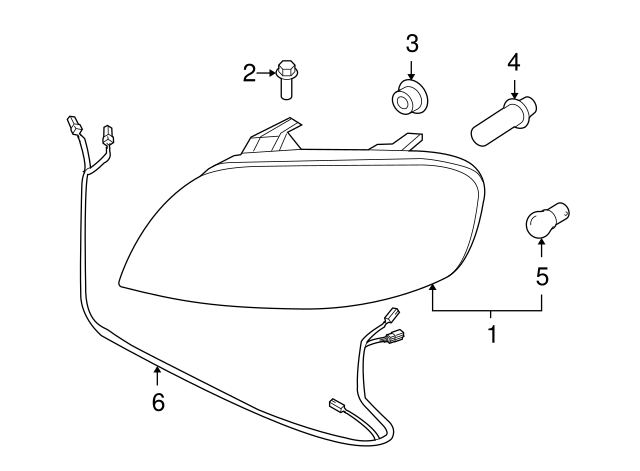 2
3
4
5
1
6