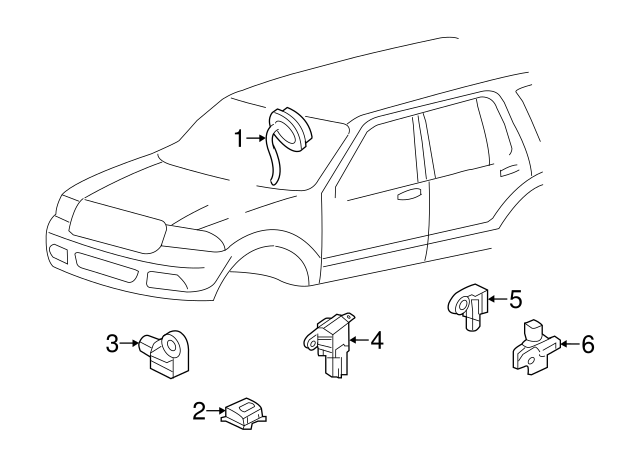 1
5
3
4
6
2