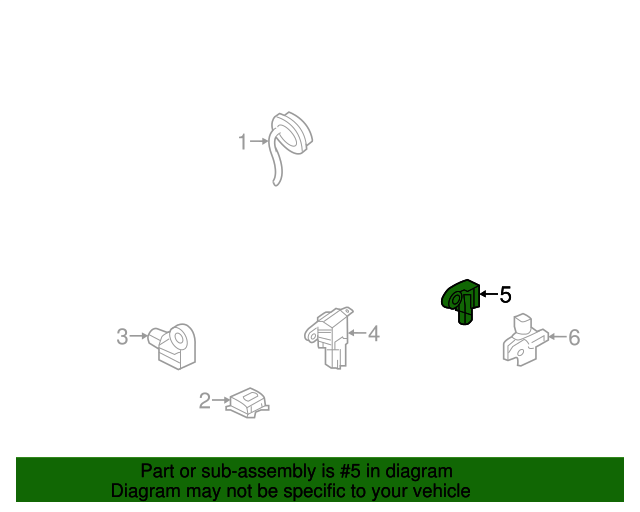 1

5

3

4

6

2

Part or sub-assembly is #5 in diagram
Diagram may not be specific to your vehicle