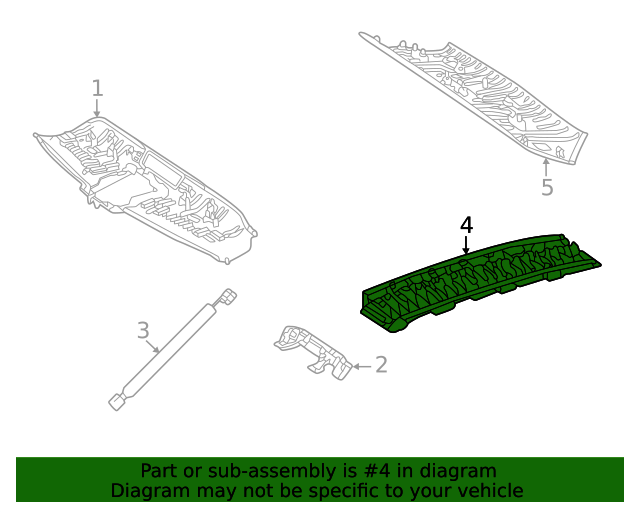 1

5

4

3

2

Part or sub-assembly is #4 in diagram
Diagram may not be specific to your vehicle