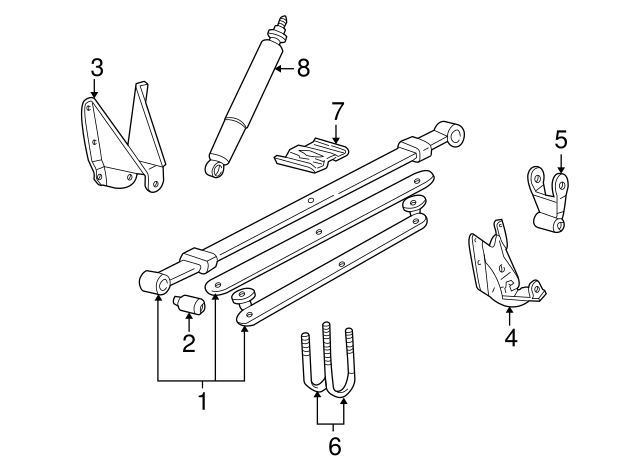 3
8
7
5
2
4
1
6