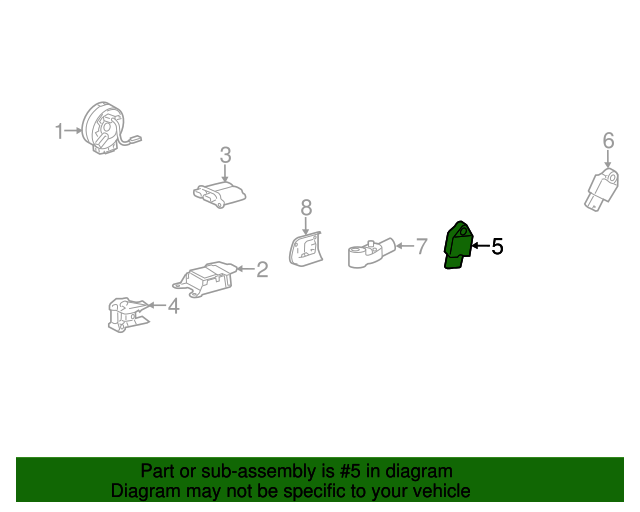 1
3
6
8
7
5
2
4

Part or sub-assembly is #5 in diagram
Diagram may not be specific to your vehicle