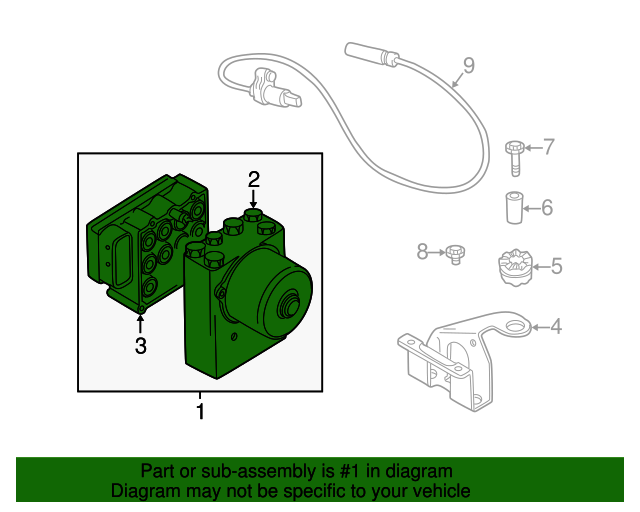 9
7
2
6
8
5
3
4
1

Part or sub-assembly is #1 in diagram
Diagram may not be specific to your vehicle